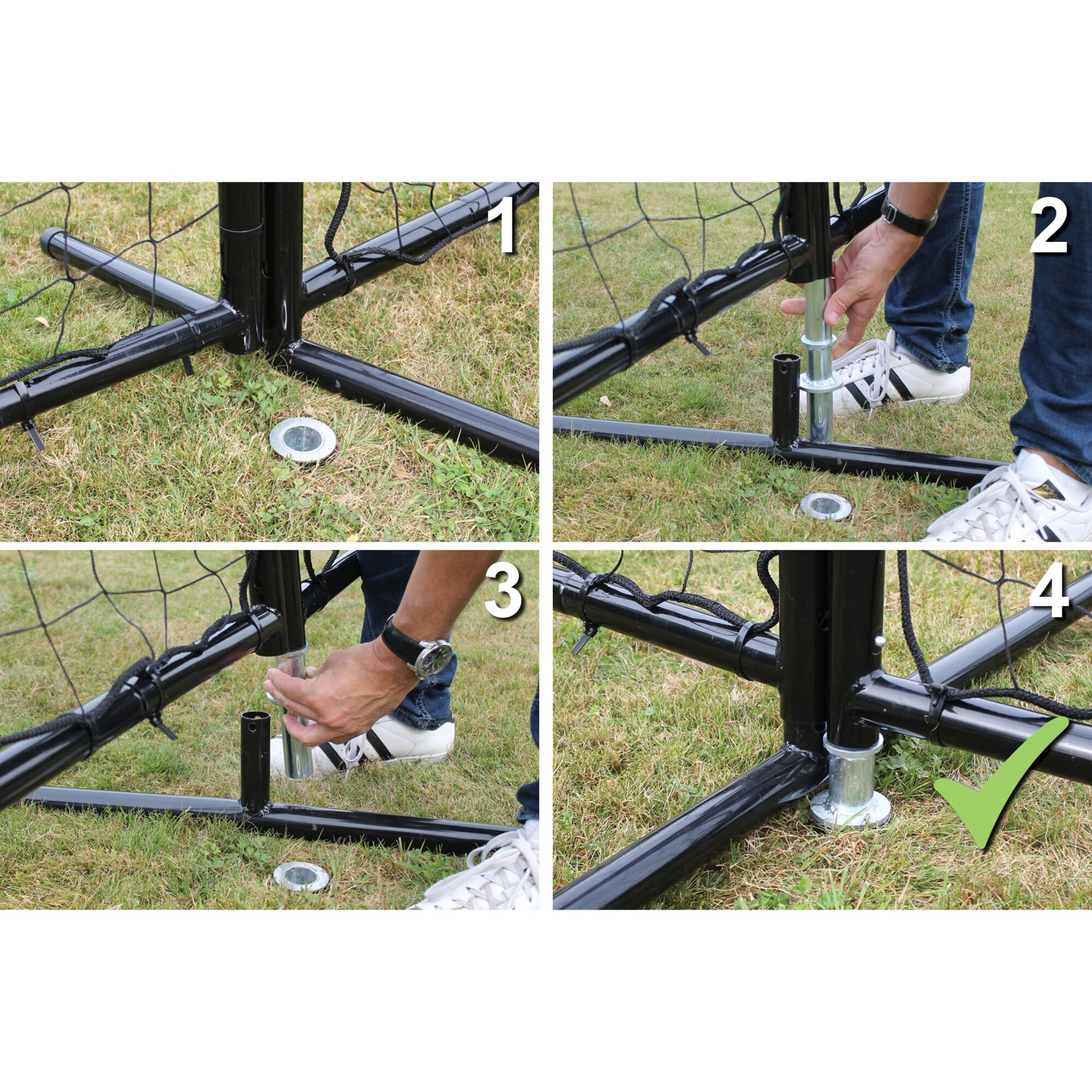 1

2

3

4